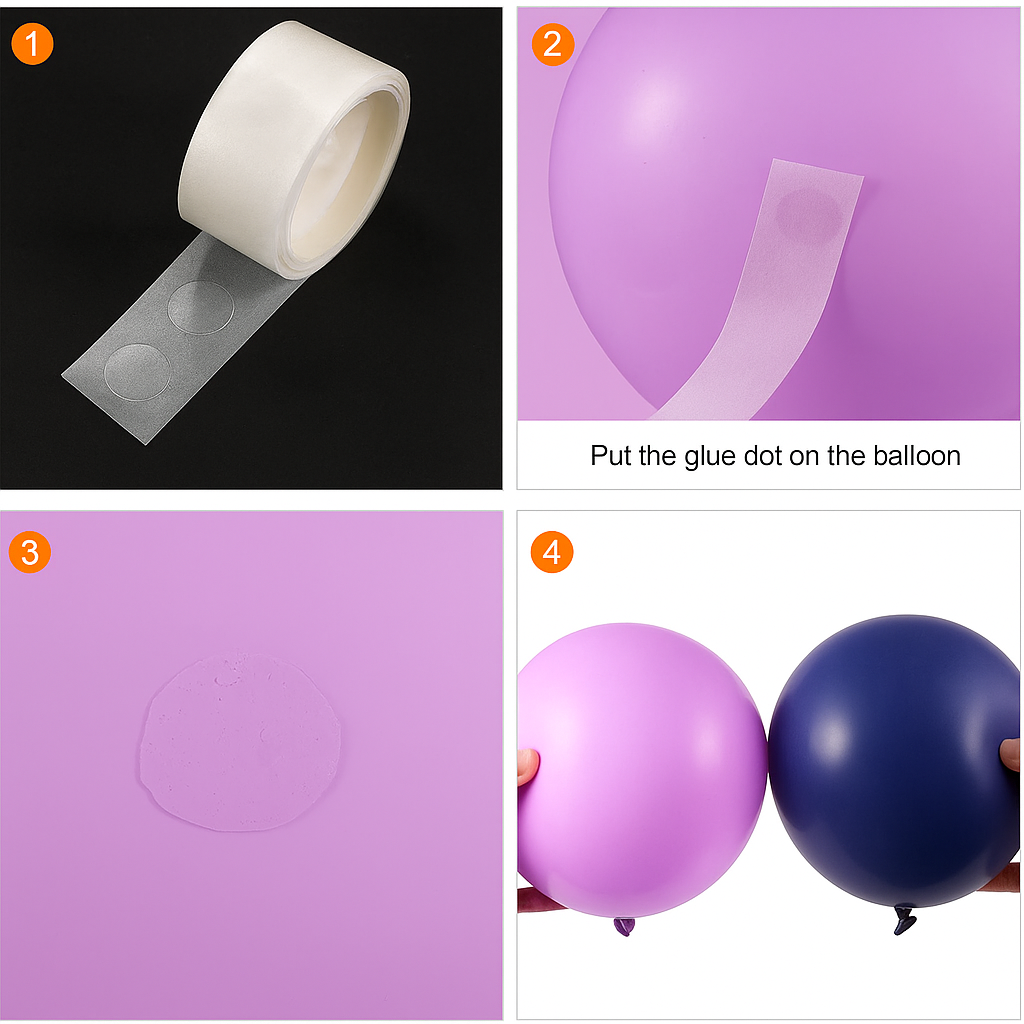 1

2

Put the glue dot on the balloon

3

4